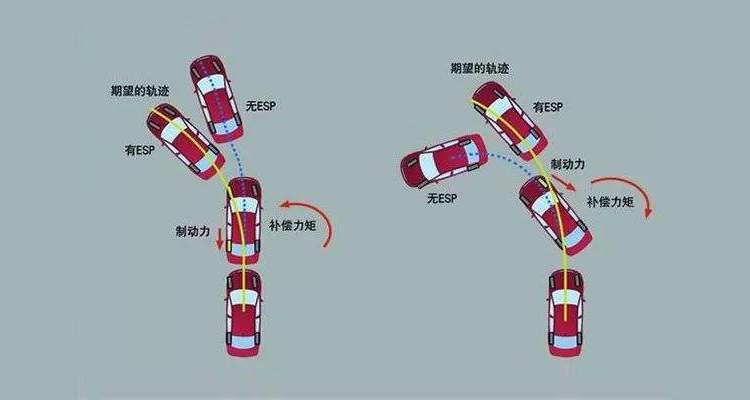 期望的轨迹

无ESP

有ESP

制动力

补偿力矩

期望的轨迹

有ESP

无ESP

制动力

补偿力矩